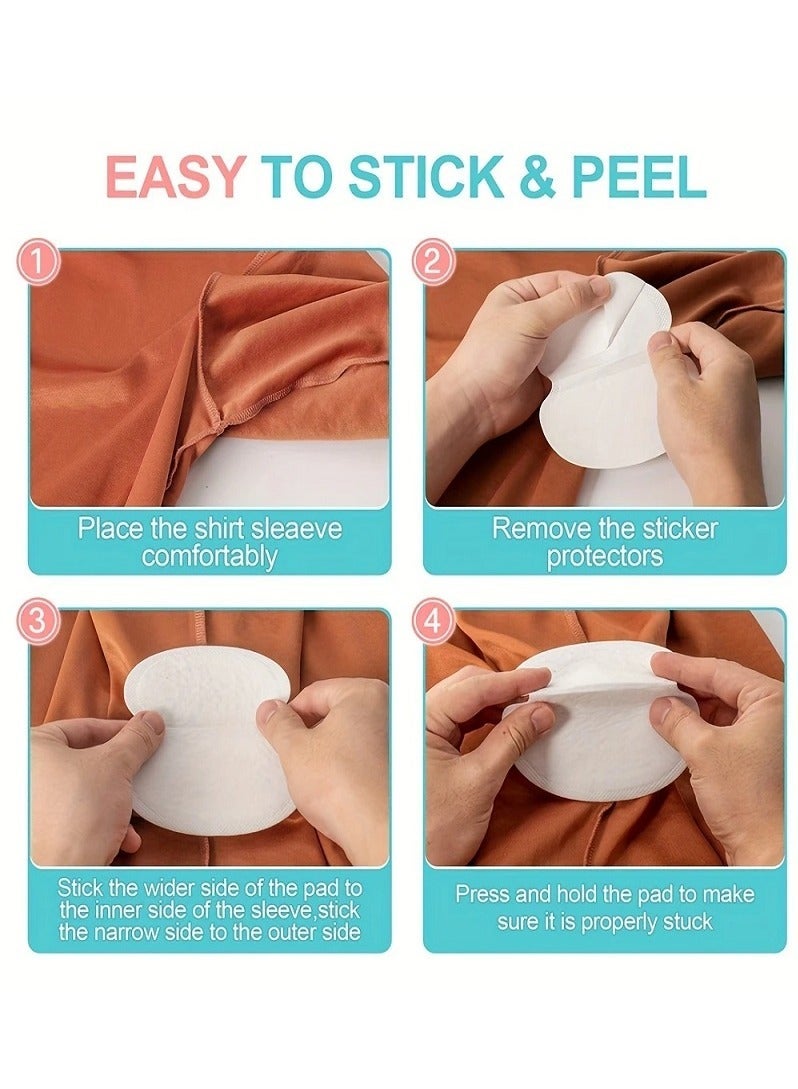 EASY TO STICK & PEEL

1

Place the shirt sleaeve comfortably

2

Remove the sticker protectors

3

Stick the wider side of the pad to the inner side of the sleeve,stick the narrow side to the outer side

4

Press and hold the pad to make sure it is properly stuck